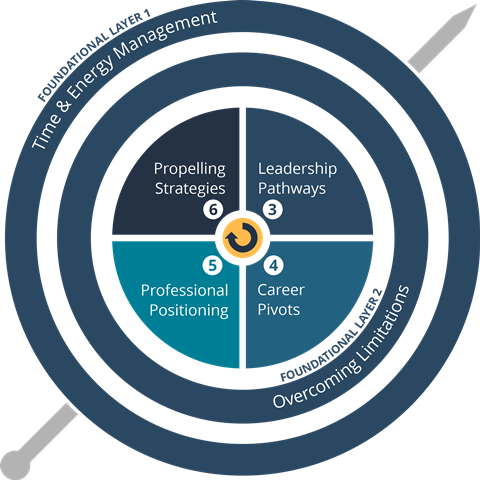 FOUNDATIONAL LAYER 1
Time & Energy Management

Propelling Strategies
6

Leadership Pathways
3

5
Professional Positioning

4
Career Pivots

FOUNDATIONAL LAYER 2
Overcoming Limitations